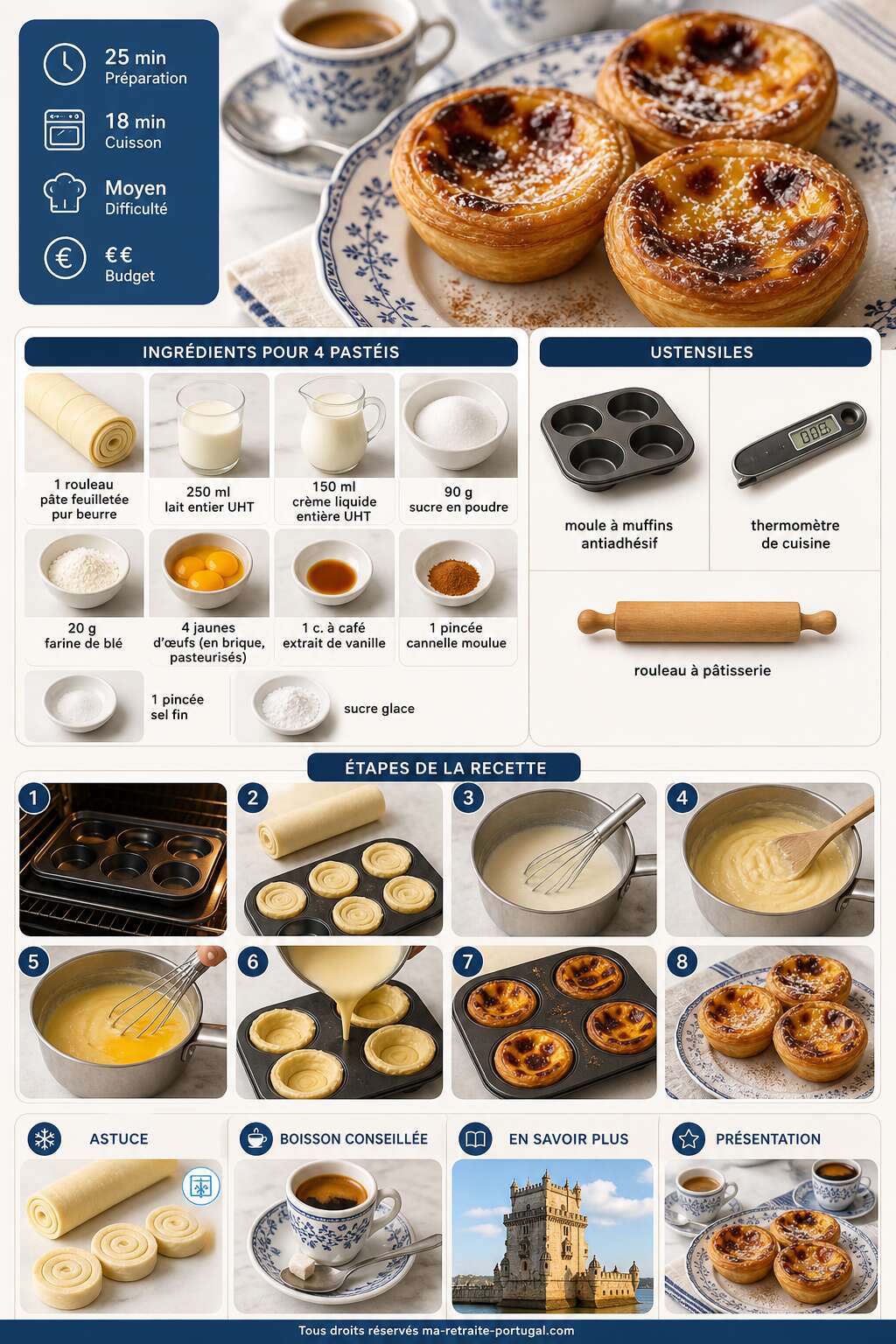 25 min
Préparation

18 min
Cuisson

Moyen
Difficulté

€€
Budget

INGRÉDIENTS POUR 4 PASTÉIS

1 rouleau pâte feuilletée pur beurre

250 ml lait entier UHT

150 ml crème liquide entière UHT

90 g sucre en poudre

20 g farine de blé

4 jaunes d'œufs (en brique, pasteurisés)

1 c. à café extrait de vanille

1 pincée cannelle moulue

1 pincée sel fin

sucre glace

USTENSILES

moule à muffins antiadhésif

thermomètre de cuisine

rouleau à pâtisserie

ÉTAPES DE LA RECETTE

1

2

3

4

5

6

7

8

ASTUCE

BOISSON CONSEILLÉE

EN SAVOIR PLUS

PRÉSENTATION

Tous droits réservés ma-retraite-portugal.com