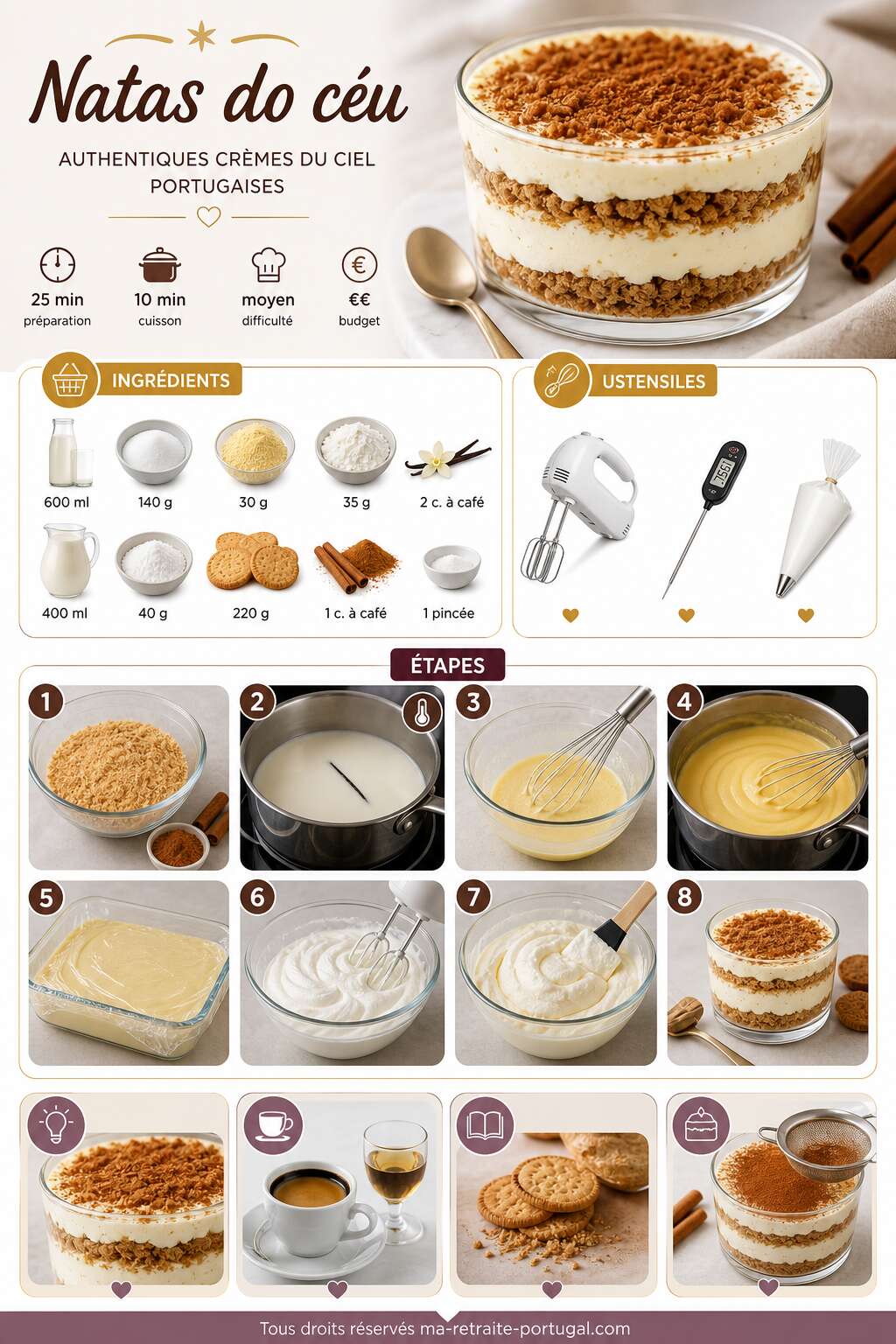 Natas do céu

AUTHENTIQUES CRÈMES DU CIEL PORTUGAISES

25 min
préparation

10 min
cuisson

moyen
difficulté

€€
budget

INGRÉDIENTS

600 ml

140 g

30 g

35 g

2 c. à café

400 ml

40 g

220 g

1 c. à café

1 pincée

USTENSILES

ÉTAPES

1

2

3

4

5

6

7

8

Tous droits réservés ma-retraite-portugal.com